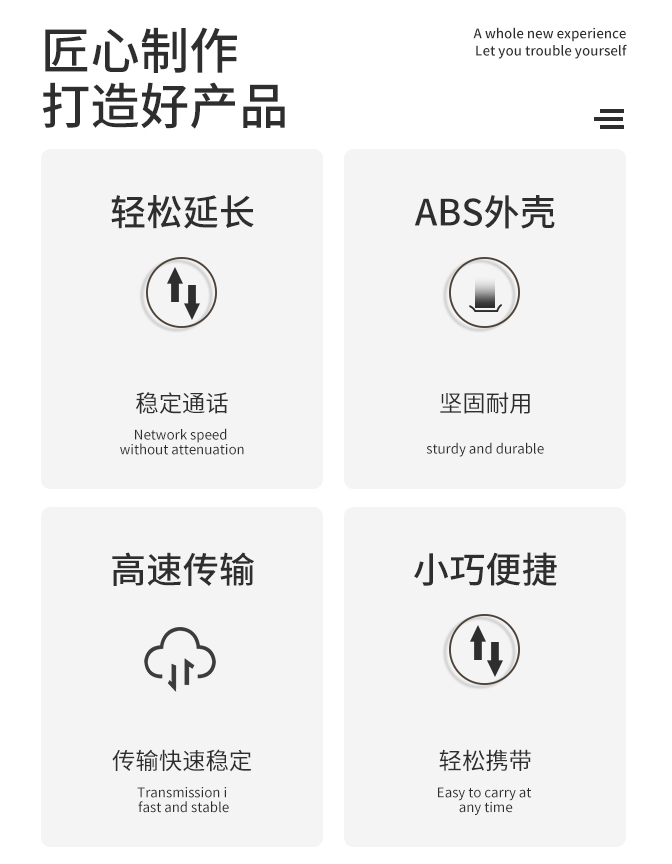 匠心制作
打造好产品

A whole new experience
Let you trouble yourself

轻松延长

稳定通话

Network speed without attenuation

ABS外壳

坚固耐用

sturdy and durable

高速传输

传输快速稳定

Transmission i fast and stable

小巧便捷

轻松携带

Easy to carry at any time