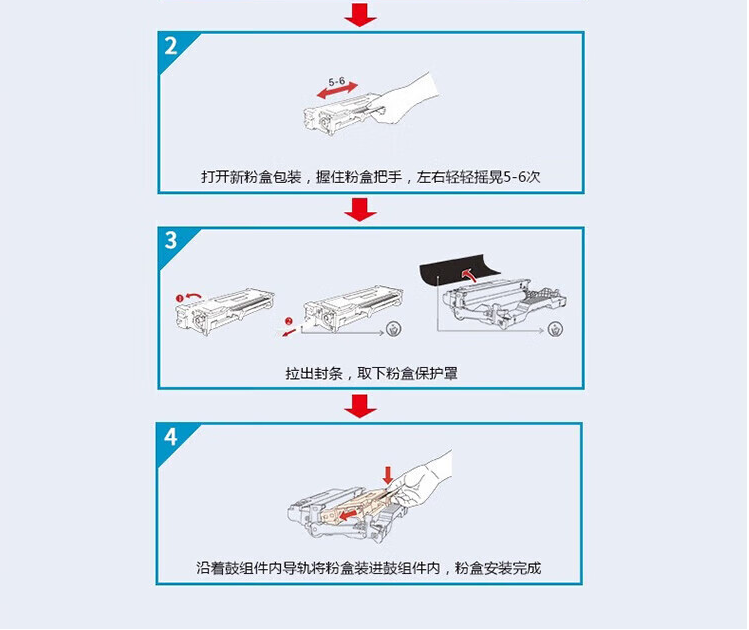 2

5-6

打开新粉盒包装，握住粉盒把手，左右轻轻摇晃5-6次

3

1

2

拉出封条，取下粉盒保护罩

4

沿着鼓组件内导轨将粉盒装进鼓组件内，粉盒安装完成