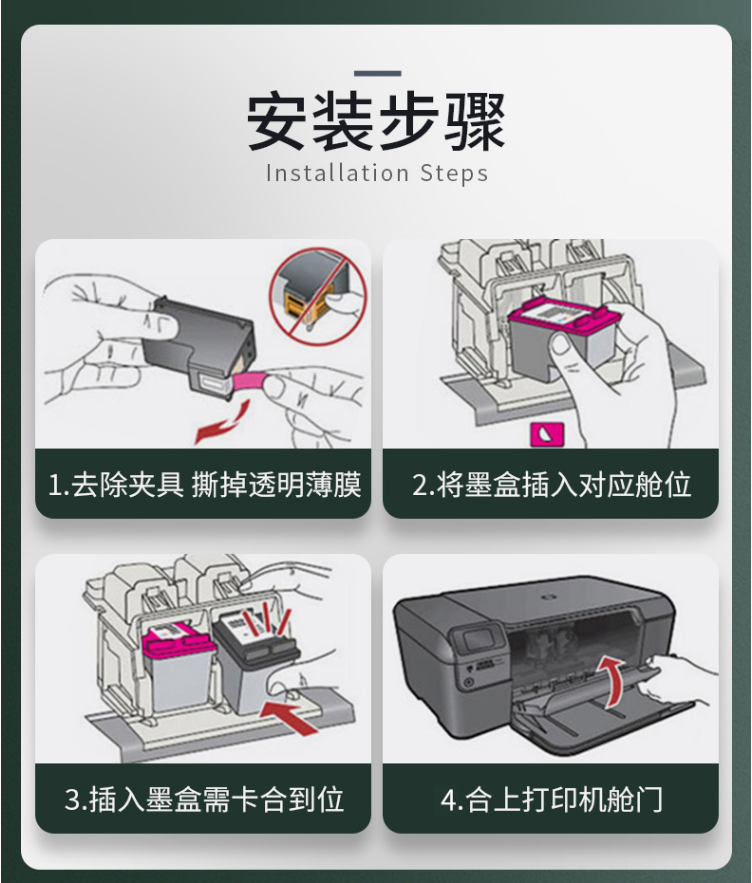 安装步骤
Installation Steps

1.去除夹具 撕掉透明薄膜

2.将墨盒插入对应舱位

3.插入墨盒需卡合到位

4.合上打印机舱门