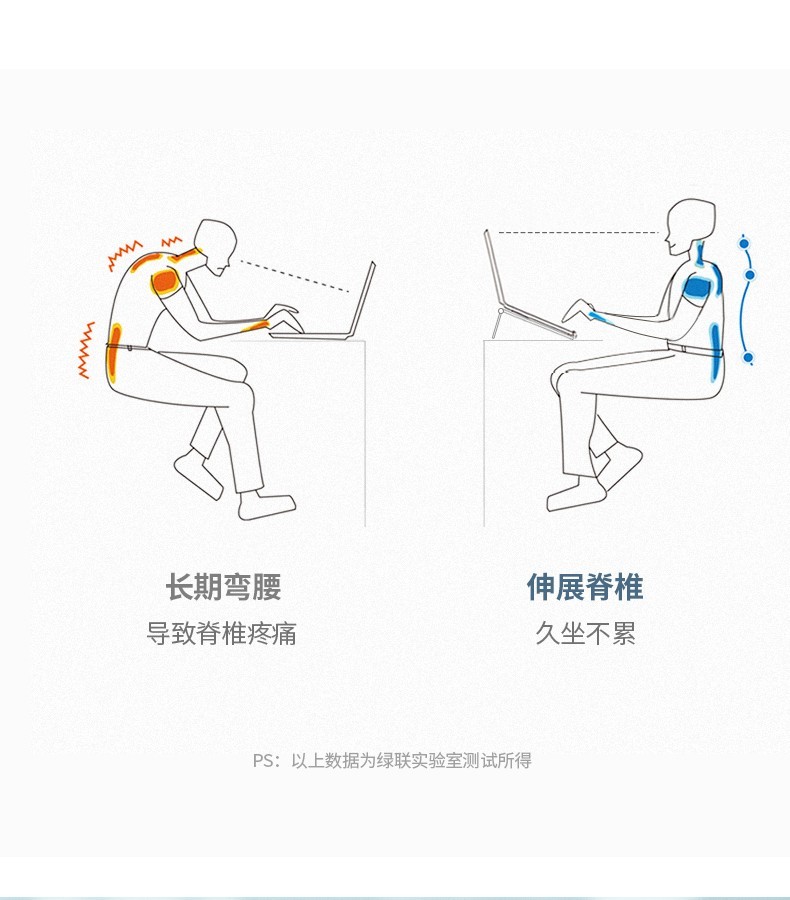 长期弯腰
导致脊椎疼痛

伸展脊椎
久坐不累

PS：以上数据为绿联实验室测试所得